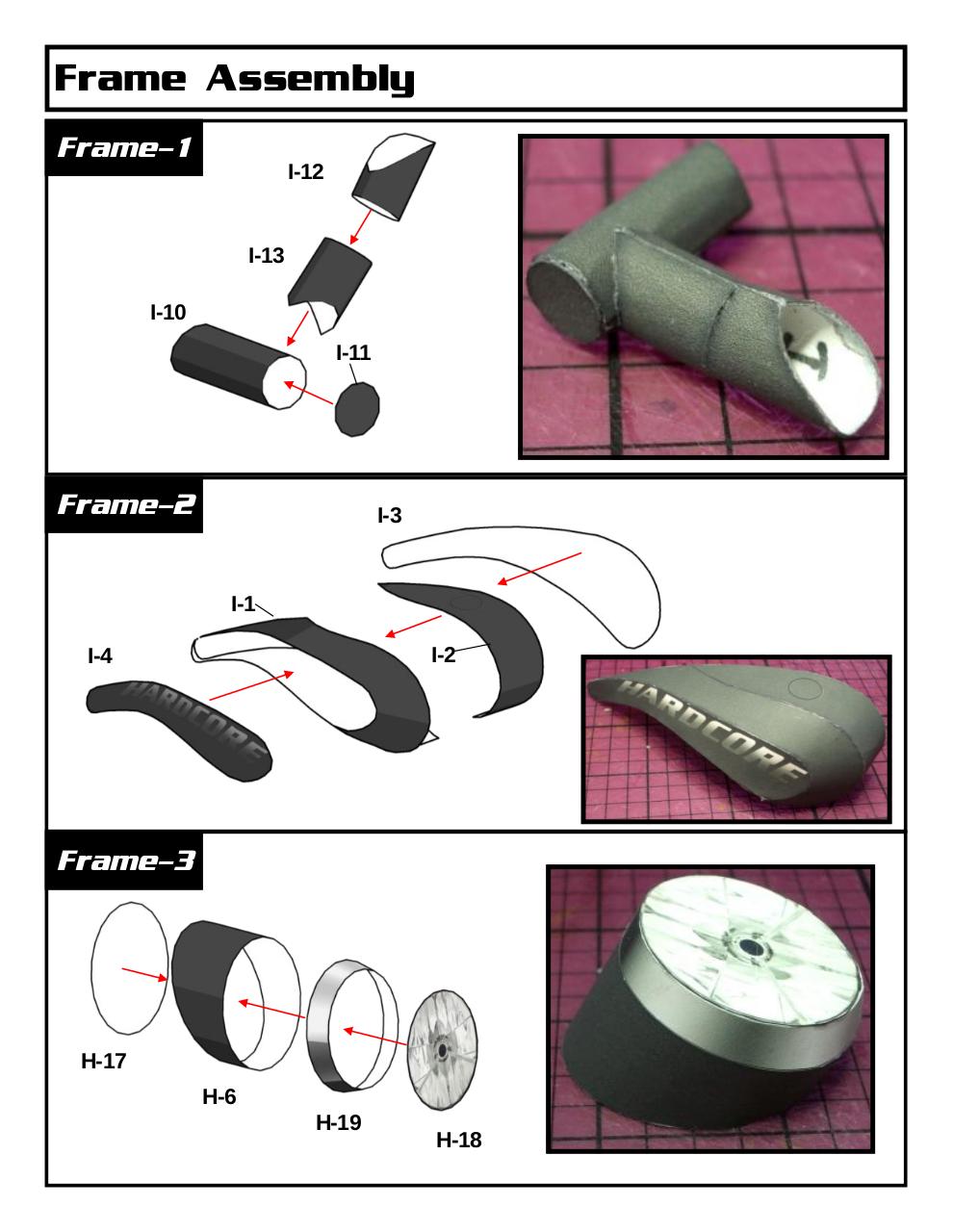 Frame Assembly

Frame-1

I-12

I-13

I-10

I-11

Frame-2

I-3

I-1

I-4

I-2

HARDCORE

HARDCORE

Frame-3

H-17

H-6

H-19

H-18