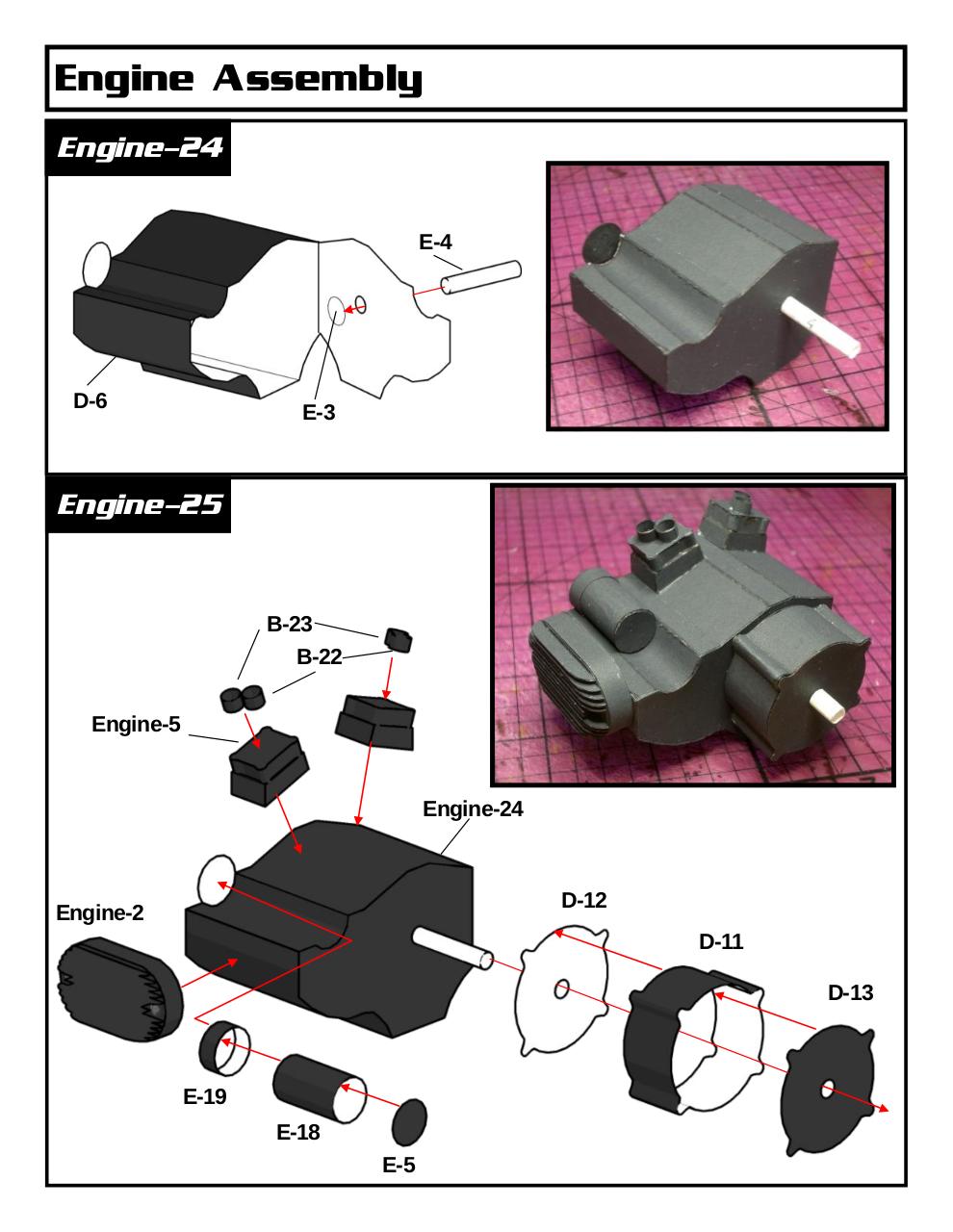 Engine Assembly

Engine-24

E-4

D-6

E-3

Engine-25

B-23

B-22

Engine-5

Engine-24

Engine-2

D-12

D-11

D-13

E-19

E-18

E-5