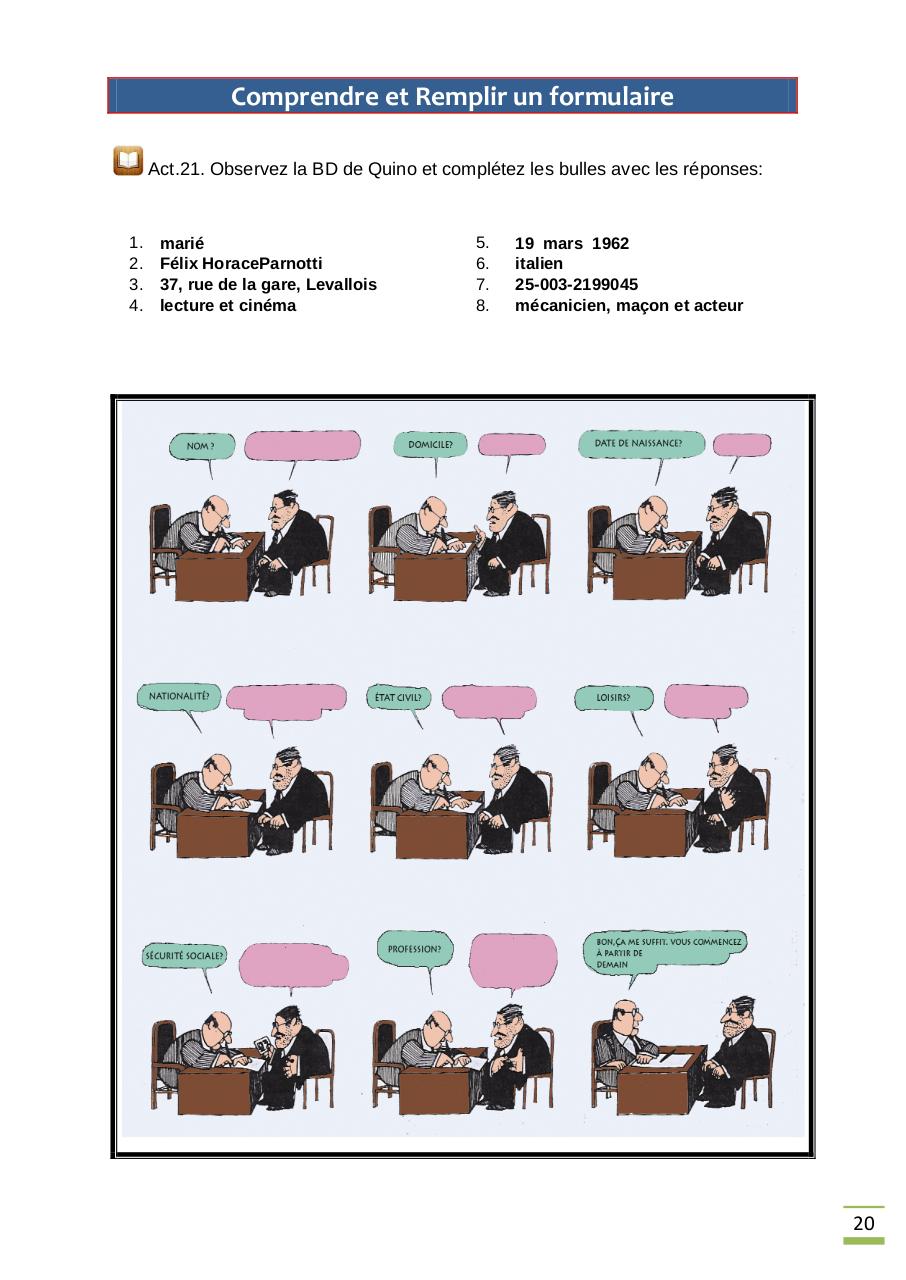 Comprendre et Remplir un formulaire

Act.21. Observez la BD de Quino et complétez les bulles avec les réponses:

1. marié
2. Félix HoraceParnotti
3. 37, rue de la gare, Levallois
4. lecture et cinéma

5. 19 mars 1962
6. italien
7. 25-003-2199045
8. mécanicien, maçon et acteur

NOM ?

DOMICILE?

DATE DE NAISSANCE?

NATIONALITÉ?

ÉTAT CIVIL?

LOISIRS?

SÉCURITÉ SOCIALE?

PROFESSION?

BON, ÇA ME SUFFIT. VOUS COMMENCEZ À PARTIR DE DEMAIN

20