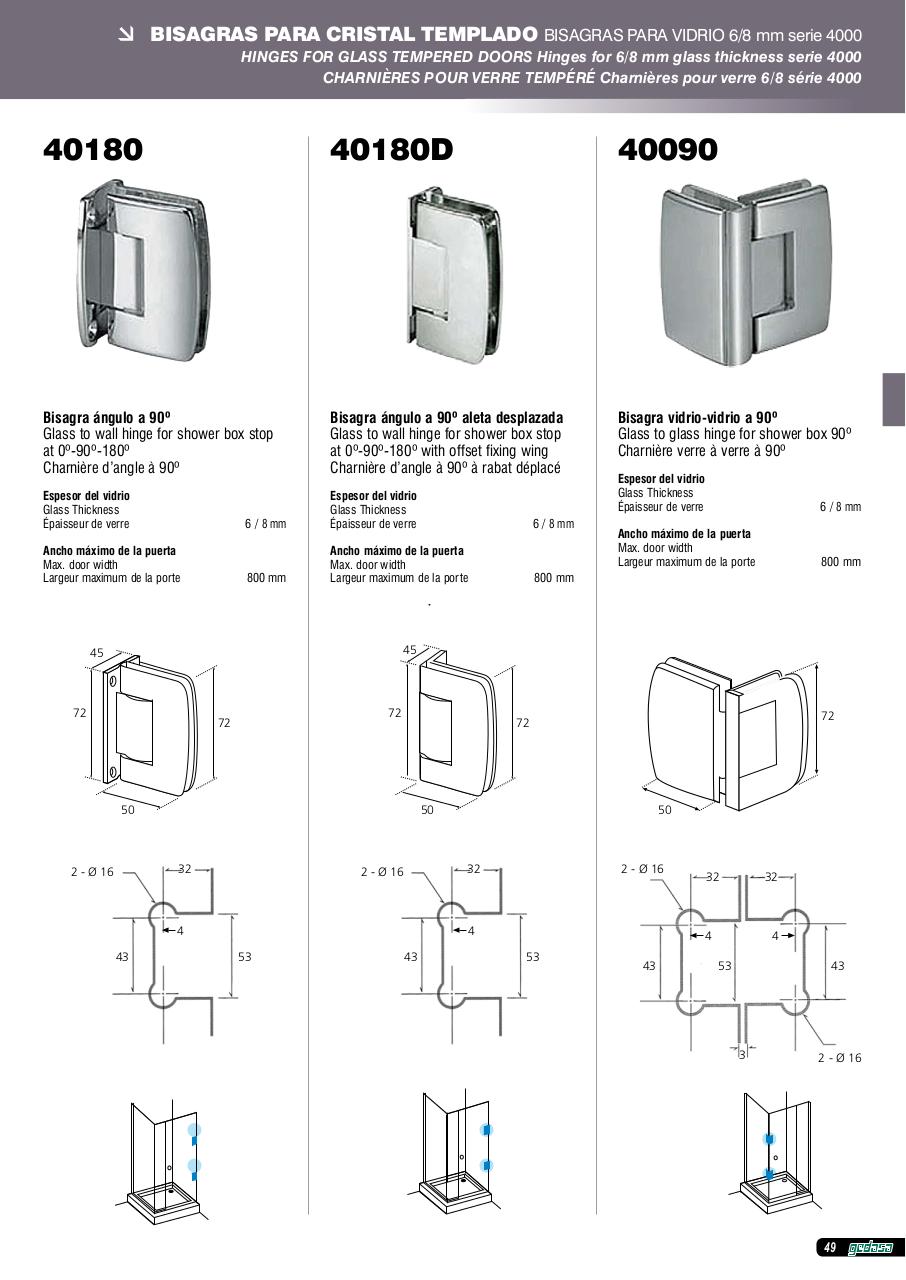 BISAGRAS PARA CRISTAL TEMPLADO BISAGRAS PARA VIDRIO 6/8 mm serie 4000
HINGES FOR GLASS TEMPERED DOORS Hinges for 6/8 mm glass thickness serie 4000
CHARNIÈRES POUR VERRE TEMPÉRÉ Charnières pour verre 6/8 série 4000

40180

Bisagra ángulo a 90º
Glass to wall hinge for shower box stop at 0º-90º-180º
Charnière d'angle à 90º

Espesor del vidrio
Glass Thickness
Épaisseur de verre 6 / 8 mm

Ancho máximo de la puerta
Max. door width
Largeur maximum de la porte 800 mm

45
72
72
50

2 - Ø 16
32
4
43
53

40180D

Bisagra ángulo a 90º aleta desplazada
Glass to wall hinge for shower box stop at 0º-90º-180º with offset fixing wing
Charnière d'angle à 90º à rabat déplacé

Espesor del vidrio
Glass Thickness
Épaisseur de verre 6 / 8 mm

Ancho máximo de la puerta
Max. door width
Largeur maximum de la porte 800 mm

45
72
72
50

2 - Ø 16
32
4
43
53

40090

Bisagra vidrio-vidrio a 90º
Glass to glass hinge for shower box 90º
Charnière verre à verre à 90º

Espesor del vidrio
Glass Thickness
Épaisseur de verre 6 / 8 mm

Ancho máximo de la puerta
Max. door width
Largeur maximum de la porte 800 mm

72
50

2 - Ø 16
32
32
4
4
43
53
43
3
2 - Ø 16

49 gedasa