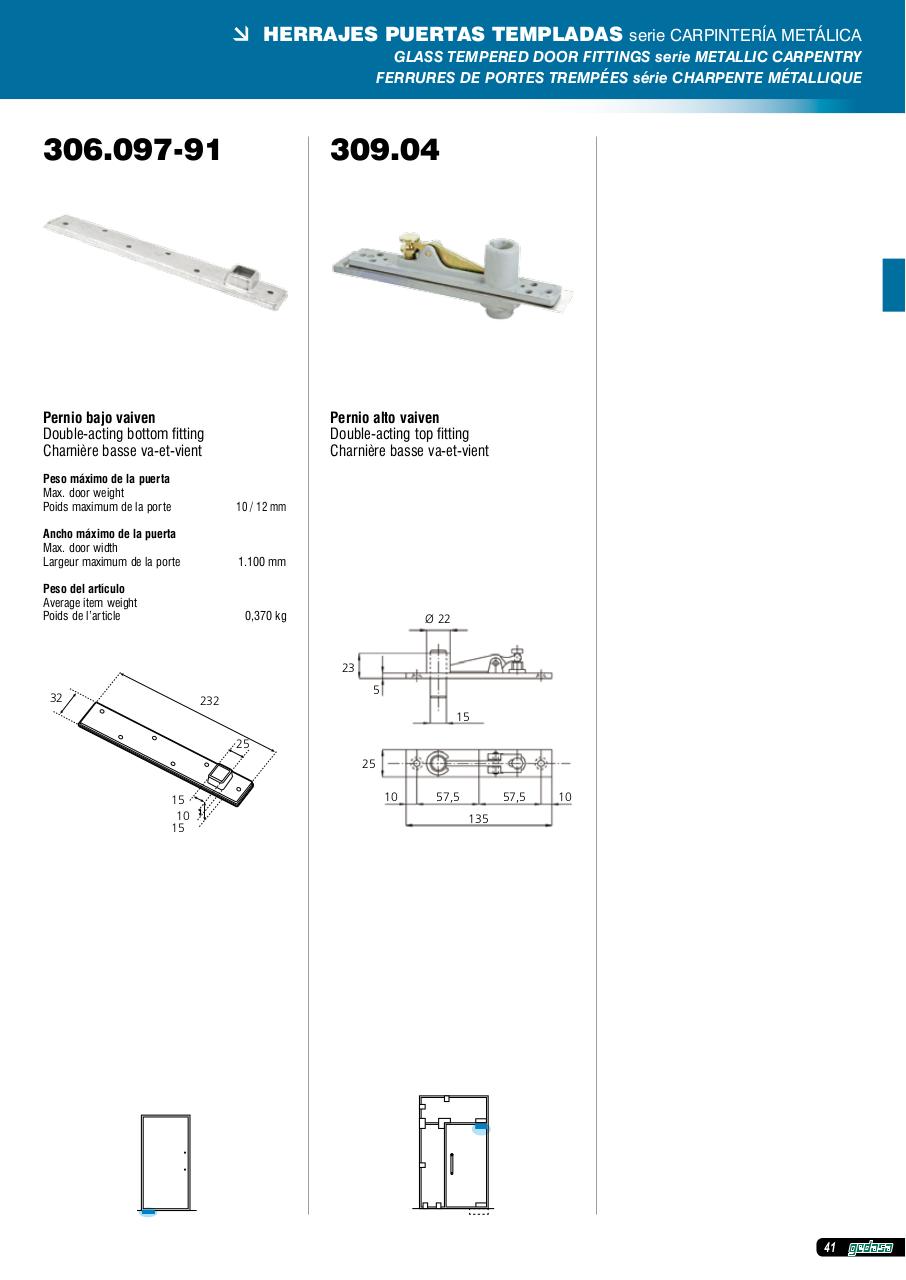 HERRAJES PUERTAS TEMPLADAS serie CARPINTERÍA METÁLICA
GLASS TEMPERED DOOR FITTINGS serie METALLIC CARPENTRY
FERRURES DE PORTES TREMPÉES série CHARPENTE MÉTALLIQUE

306.097-91

Pernio bajo vaiven
Double-acting bottom fitting
Charnière basse va-et-vient

Peso máximo de la puerta
Max. door weight
Poids maximum de la porte 10 / 12 mm

Ancho máximo de la puerta
Max. door width
Largeur maximum de la porte 1.100 mm

Peso del artículo
Average item weight
Poids de l'article 0,370 kg

32
232
25
15
10
15

309.04

Pernio alto vaiven
Double-acting top fitting
Charnière basse va-et-vient

Ø 22
23
5
15
25
10
57,5
57,5
10
135

41 gedasa