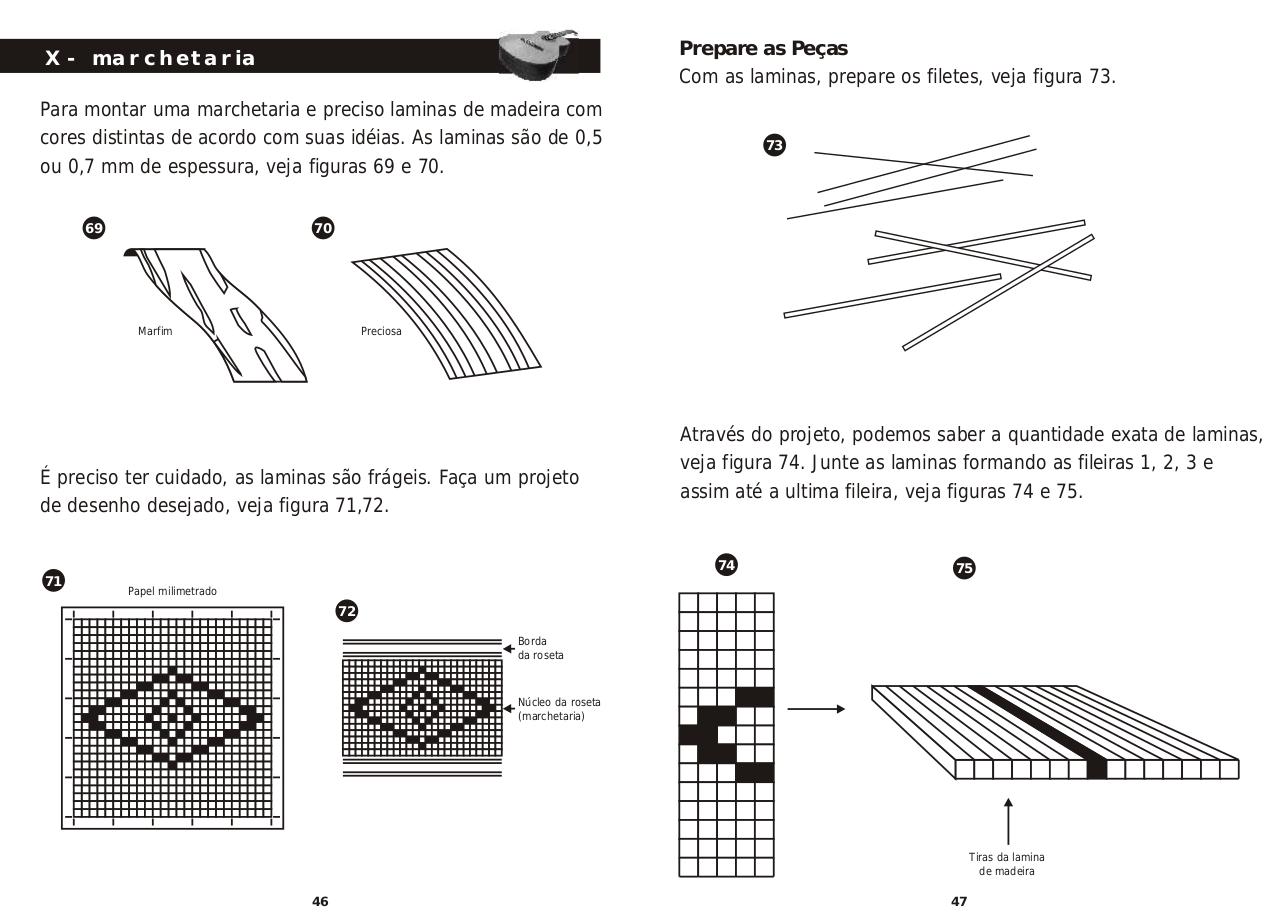 X - marchetaria

Para montar uma marchetaria e preciso laminas de madeira com cores distintas de acordo com suas idéias. As laminas são de 0,5 ou 0,7 mm de espessura, veja figuras 69 e 70.

69

Marfim

70

Preciosa

É preciso ter cuidado, as laminas são frágeis. Faça um projeto de desenho desejado, veja figura 71,72.

71

Papel milimetrado

72

Borda da roseta

Núcleo da roseta (marchetaria)

46

Prepare as Peças
Com as laminas, prepare os filetes, veja figura 73.

73

Através do projeto, podemos saber a quantidade exata de laminas, veja figura 74. Junte as laminas formando as fileiras 1, 2, 3 e assim até a ultima fileira, veja figuras 74 e 75.

74

75

Tiras da lamina de madeira

47