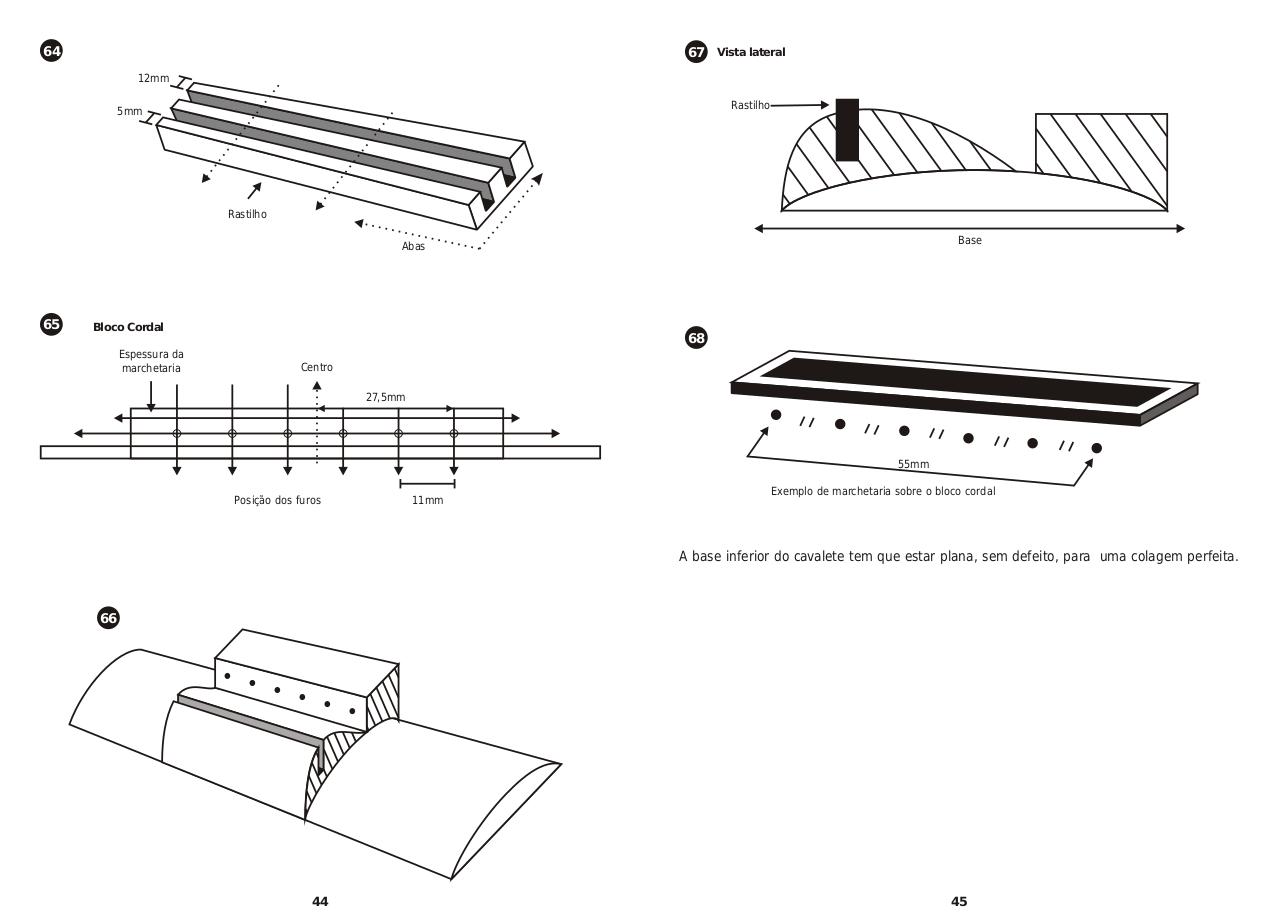 64

12mm

5mm

Rastilho

Abas

65 Bloco Cordal

Espessura da marchetaria

Centro

27,5mm

Posição dos furos

11mm

66

44

67 Vista lateral

Rastilho

Base

68

55mm

Exemplo de marchetaria sobre o bloco cordal

A base inferior do cavalete tem que estar plana, sem defeito, para uma colagem perfeita.

45