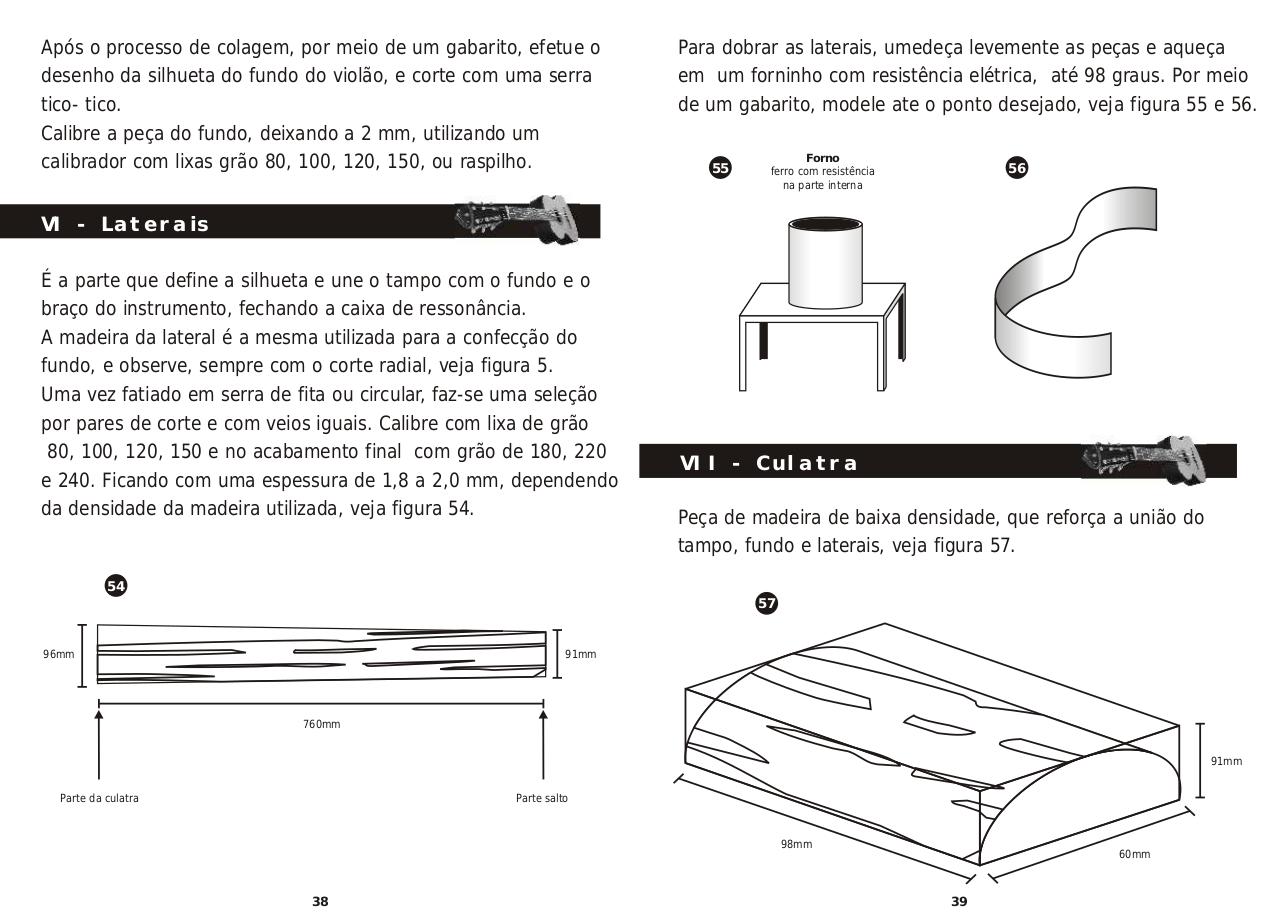 Após o processo de colagem, por meio de um gabarito, efetue o desenho da silhueta do fundo do violão, e corte com uma serra tico- tico.
Calibre a peça do fundo, deixando a 2 mm, utilizando um calibrador com lixas grão 80, 100, 120, 150, ou raspilho.

VI - Laterais

É a parte que define a silhueta e une o tampo com o fundo e o braço do instrumento, fechando a caixa de ressonância.
A madeira da lateral é a mesma utilizada para a confecção do fundo, e observe, sempre com o corte radial, veja figura 5.
Uma vez fatiado em serra de fita ou circular, faz-se uma seleção por pares de corte e com veios iguais. Calibre com lixa de grão 80, 100, 120, 150 e no acabamento final com grão de 180, 220 e 240. Ficando com uma espessura de 1,8 a 2,0 mm, dependendo da densidade da madeira utilizada, veja figura 54.

54

96mm

91mm

760mm

Parte da culatra

Parte salto

38

Para dobrar as laterais, umedeça levemente as peças e aqueça em um forninho com resistência elétrica, até 98 graus. Por meio de um gabarito, modele ate o ponto desejado, veja figura 55 e 56.

55

Forno
ferro com resistência
na parte interna

56

VII - Culatra

Peça de madeira de baixa densidade, que reforça a união do tampo, fundo e laterais, veja figura 57.

57

91mm

98mm

60mm

39