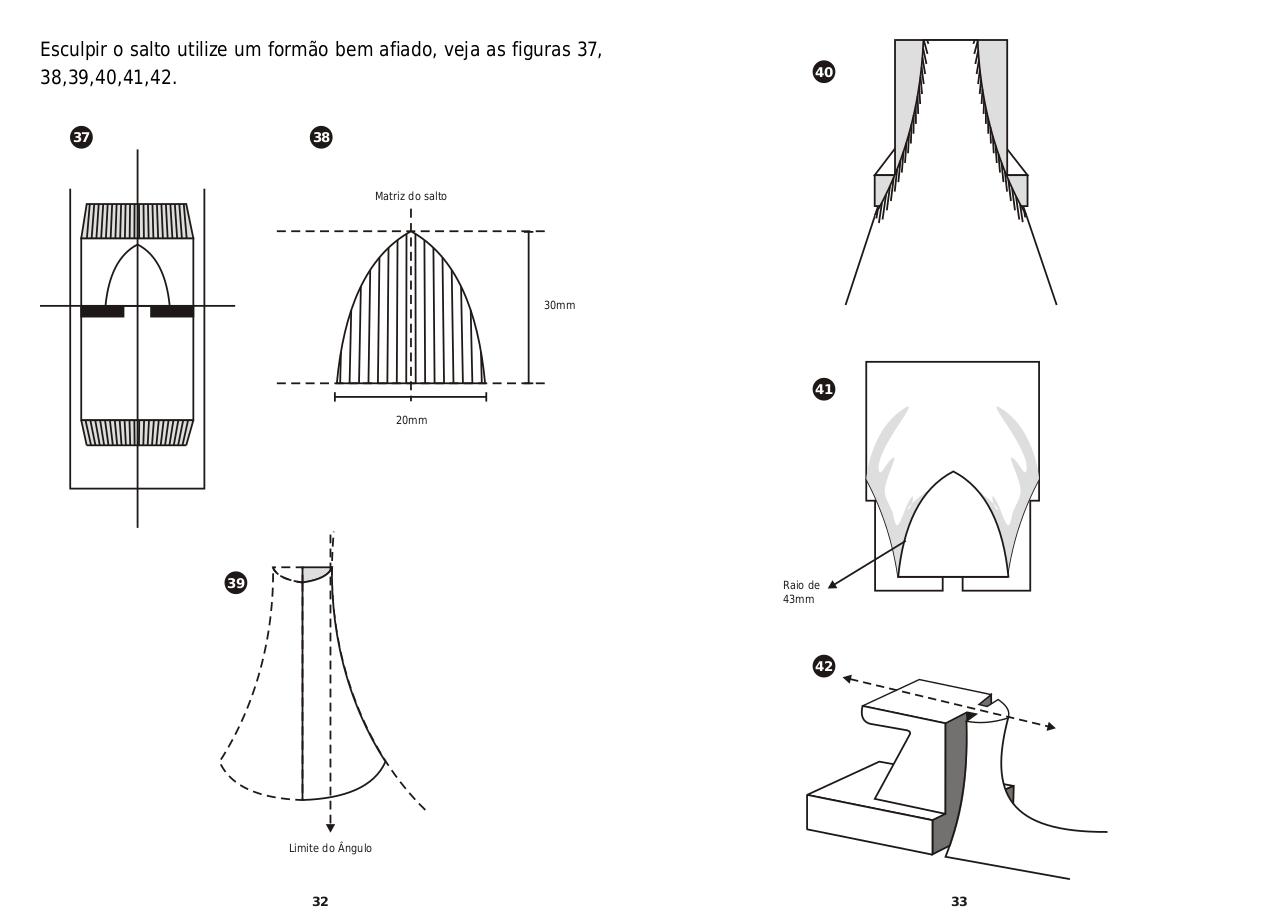 Esculpir o salto utilize um formão bem afiado, veja as figuras 37, 38,39,40,41,42.

37

38

Matriz do salto

30mm

20mm

39

Limite do Ângulo

32

40

41

Raio de 43mm

42

33