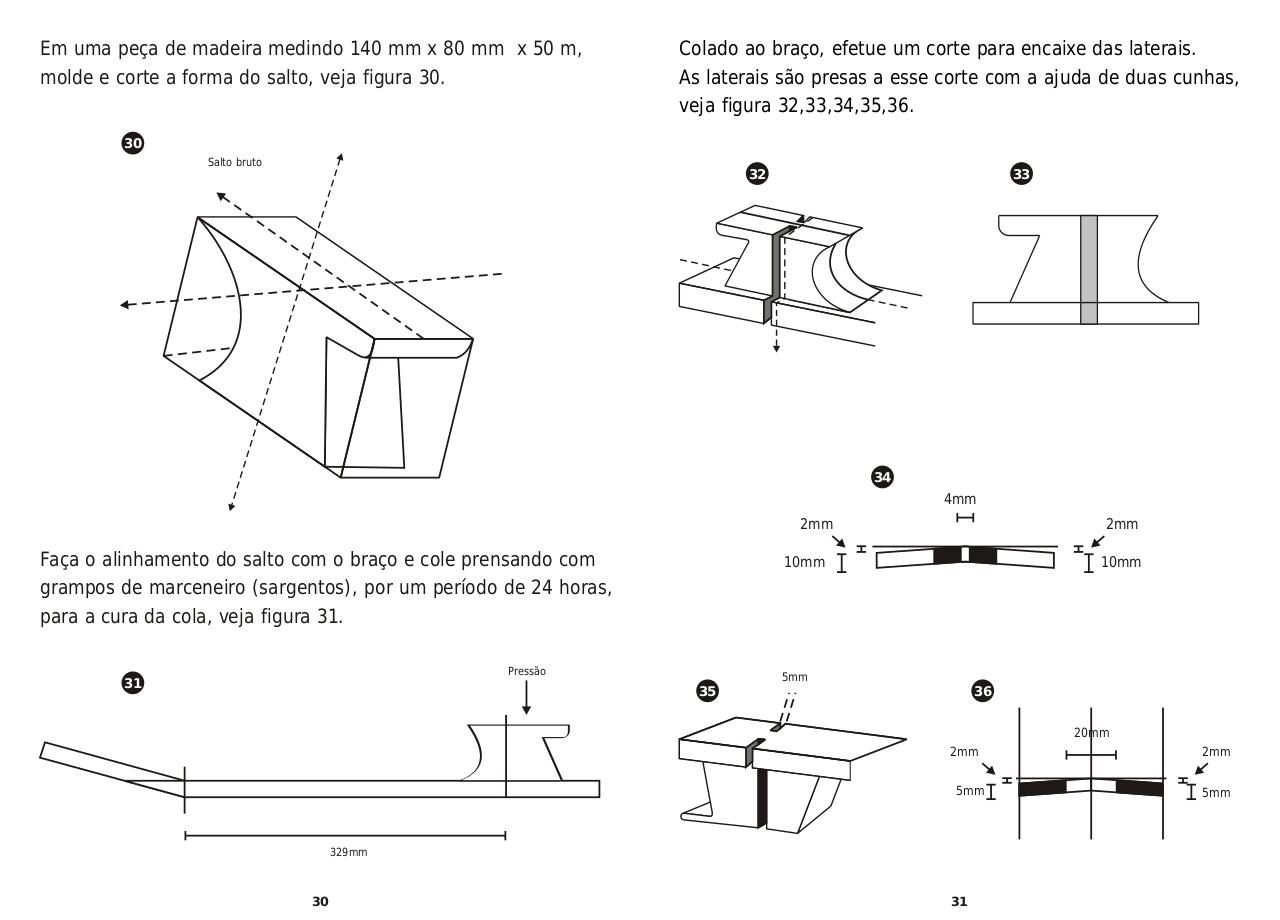 Em uma peça de madeira medindo 140 mm x 80 mm x 50 m, molde e corte a forma do salto, veja figura 30.

30

Salto bruto

Faça o alinhamento do salto com o braço e cole prensando com grampos de marceneiro (sargentos), por um período de 24 horas, para a cura da cola, veja figura 31.

31

Pressão

329mm

30

Colado ao braço, efetue um corte para encaixe das laterais. As laterais são presas a esse corte com a ajuda de duas cunhas, veja figura 32,33,34,35,36.

32

33

34

4mm

2mm

2mm

10mm

10mm

35

5mm

36

20mm

2mm

2mm

5mm

5mm

31