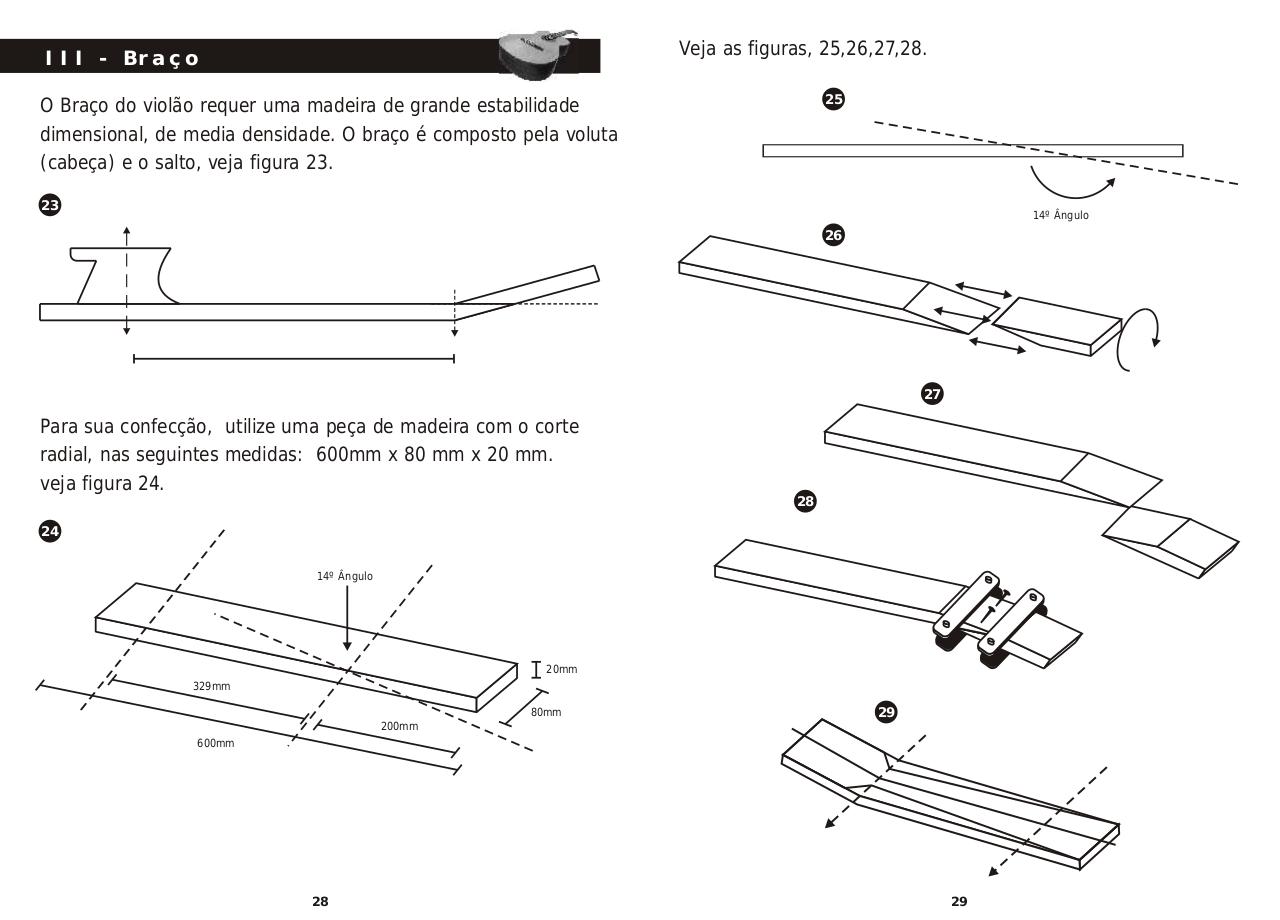 III - Braço

O Braço do violão requer uma madeira de grande estabilidade dimensional, de media densidade. O braço é composto pela voluta (cabeça) e o salto, veja figura 23.

23

Para sua confecção, utilize uma peça de madeira com o corte radial, nas seguintes medidas: 600mm x 80 mm x 20 mm. veja figura 24.

24

14º Ângulo

20mm

80mm

329mm

200mm

600mm

28

Veja as figuras, 25,26,27,28.

25

14º Ângulo

26

27

28

29

29