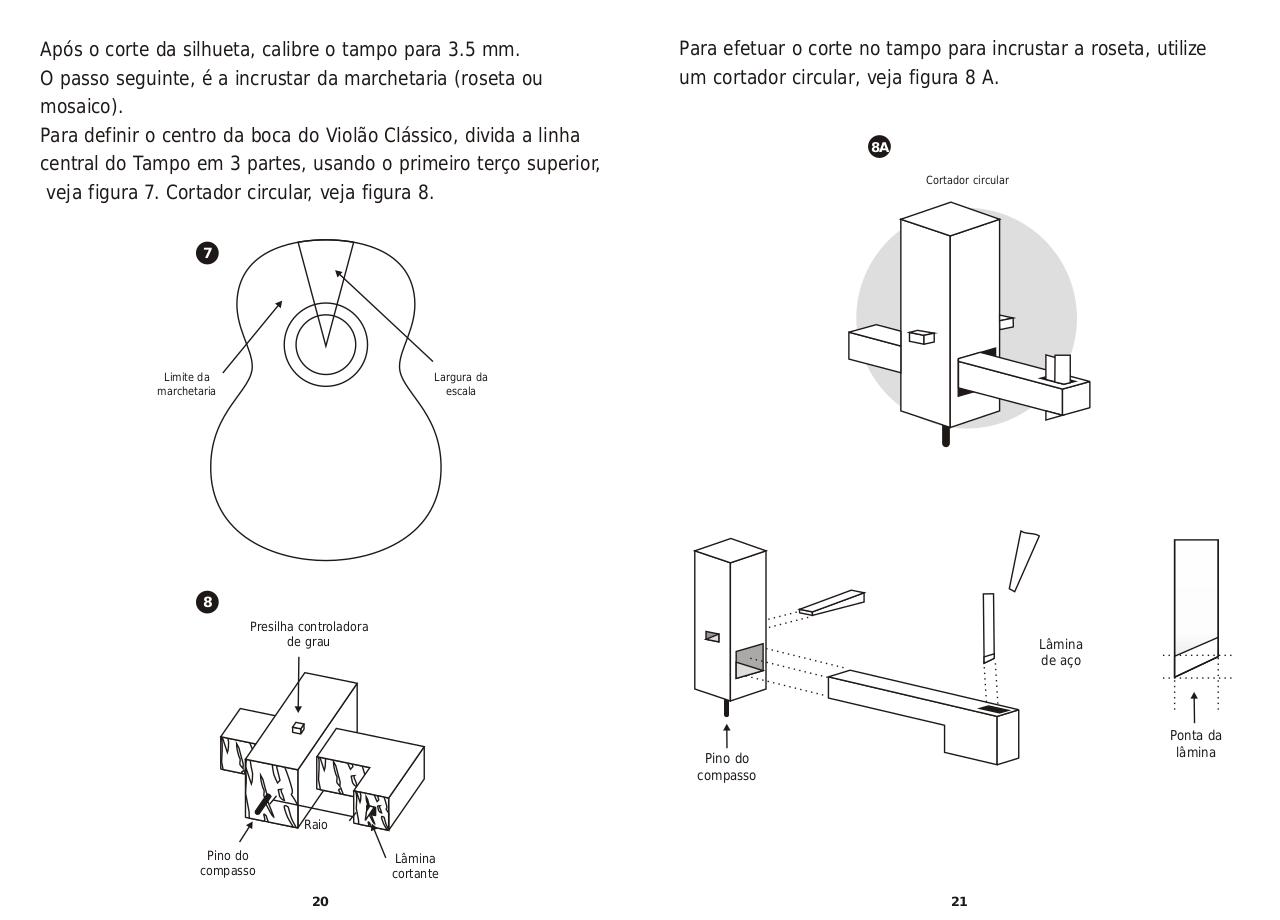 Após o corte da silhueta, calibre o tampo para 3.5 mm.
O passo seguinte, é a incrustar da marchetaria (roseta ou mosaico).
Para definir o centro da boca do Violão Clássico, divida a linha central do Tampo em 3 partes, usando o primeiro terço superior, veja figura 7. Cortador circular, veja figura 8.

7

Limite da marchetaria

Largura da escala

8

Presilha controladora de grau

Raio

Pino do compasso

Lâmina cortante

20

Para efetuar o corte no tampo para incrustar a roseta, utilize um cortador circular, veja figura 8 A.

8A

Cortador circular

Lâmina de aço

Pino do compasso

Ponta da lâmina

21