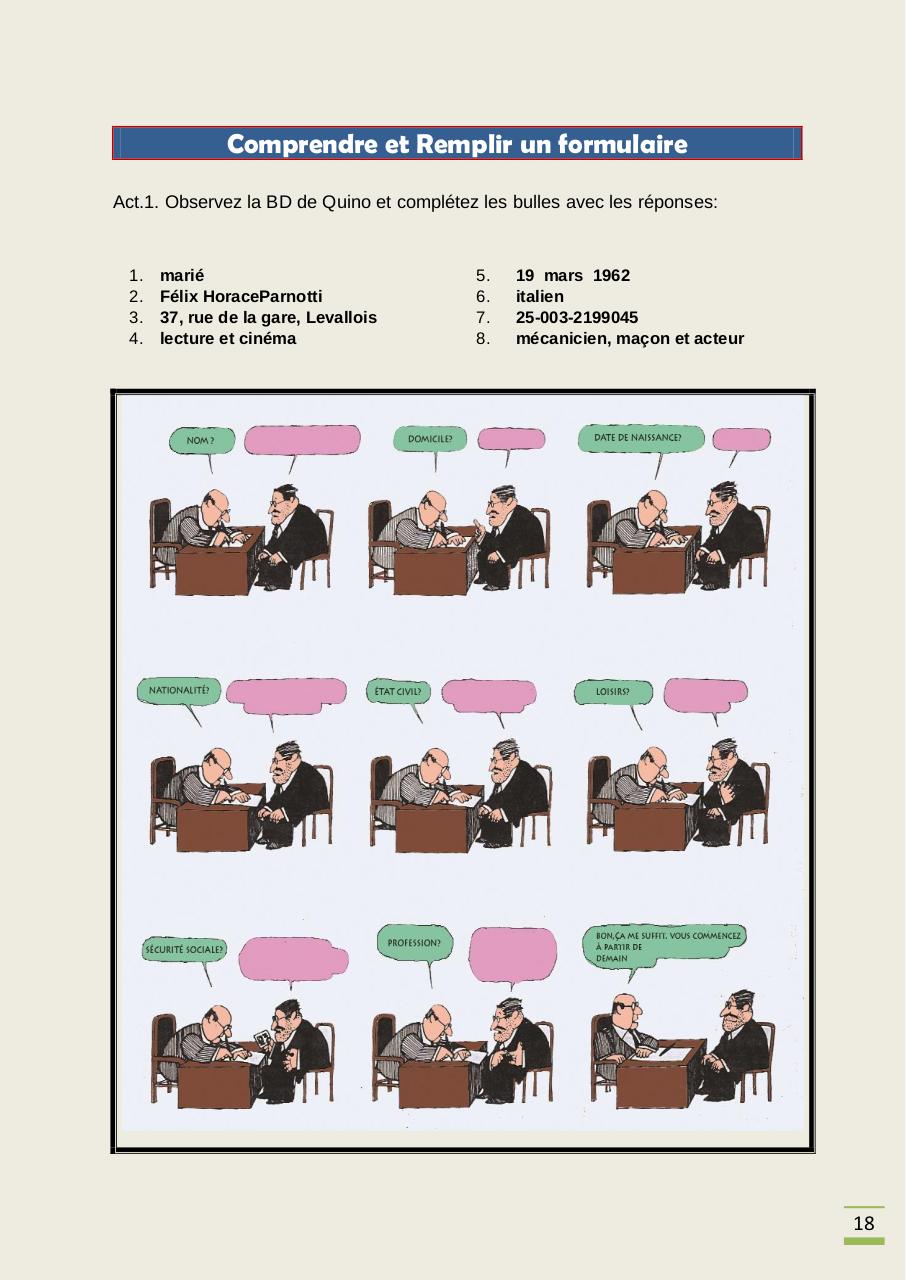 Comprendre et Remplir un formulaire

Act.1. Observez la BD de Quino et complétez les bulles avec les réponses:

1. marié
2. Félix HoraceParnotti
3. 37, rue de la gare, Levallois
4. lecture et cinéma

5. 19 mars 1962
6. italien
7. 25-003-2199045
8. mécanicien, maçon et acteur

NOM ?

DOMICILE?

DATE DE NAISSANCE?

NATIONALITÉ?

ÉTAT CIVIL?

LOISIRS?

SÉCURITÉ SOCIALE?

PROFESSION?

BON, ÇA ME SUFFIT. VOUS COMMENCEZ À PARTIR DE DEMAIN

18