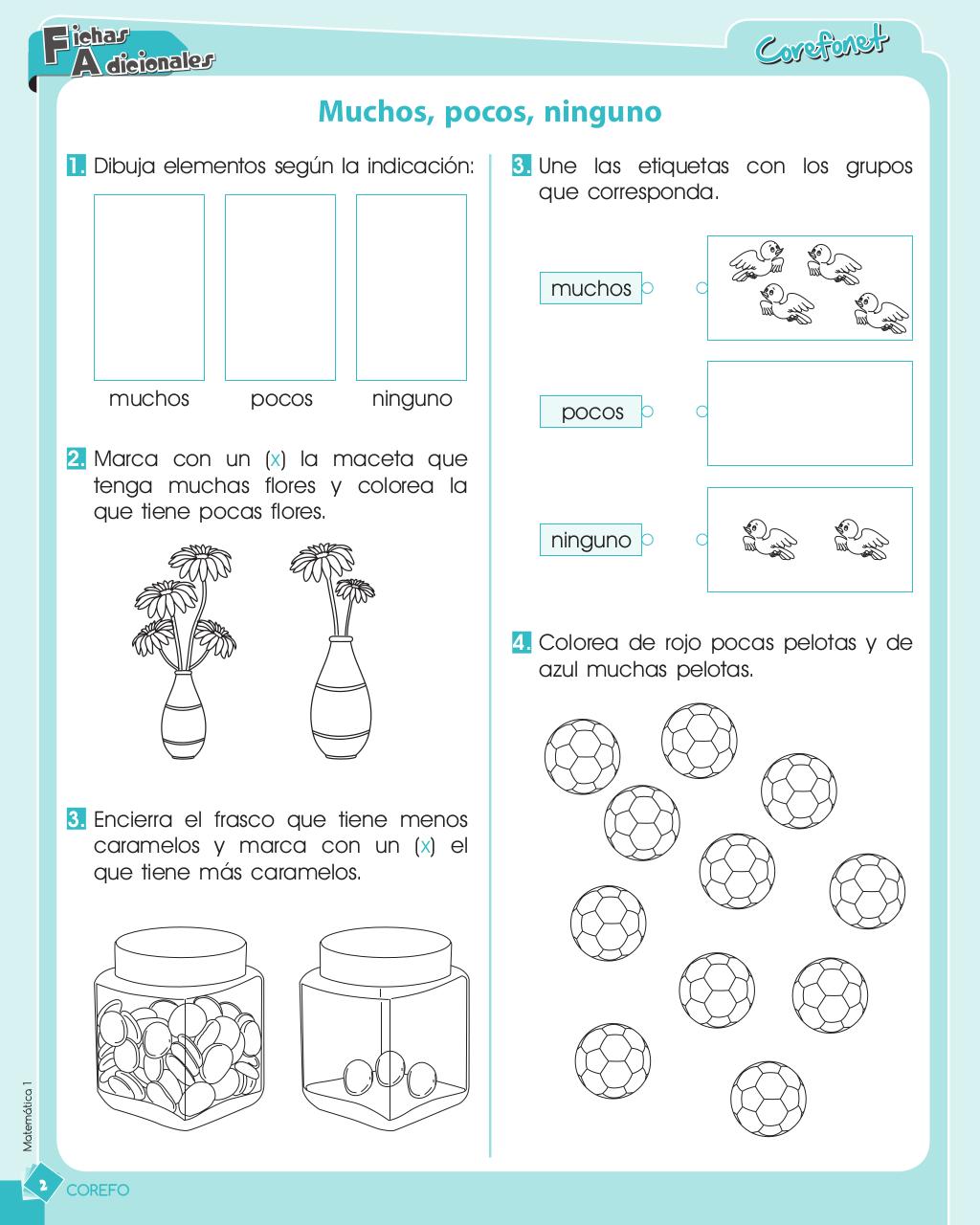 Fichas Adicionales

Corefonet

Muchos, pocos, ninguno

1. Dibuja elementos según la indicación:

muchos pocos ninguno

2. Marca con un (x) la maceta que tenga muchas flores y colorea la que tiene pocas flores.

3. Encierra el frasco que tiene menos caramelos y marca con un (x) el que tiene más caramelos.

3. Une las etiquetas con los grupos que corresponda.

muchos

pocos

ninguno

4. Colorea de rojo pocas pelotas y de azul muchas pelotas.

Matemática 1

2 COREFO