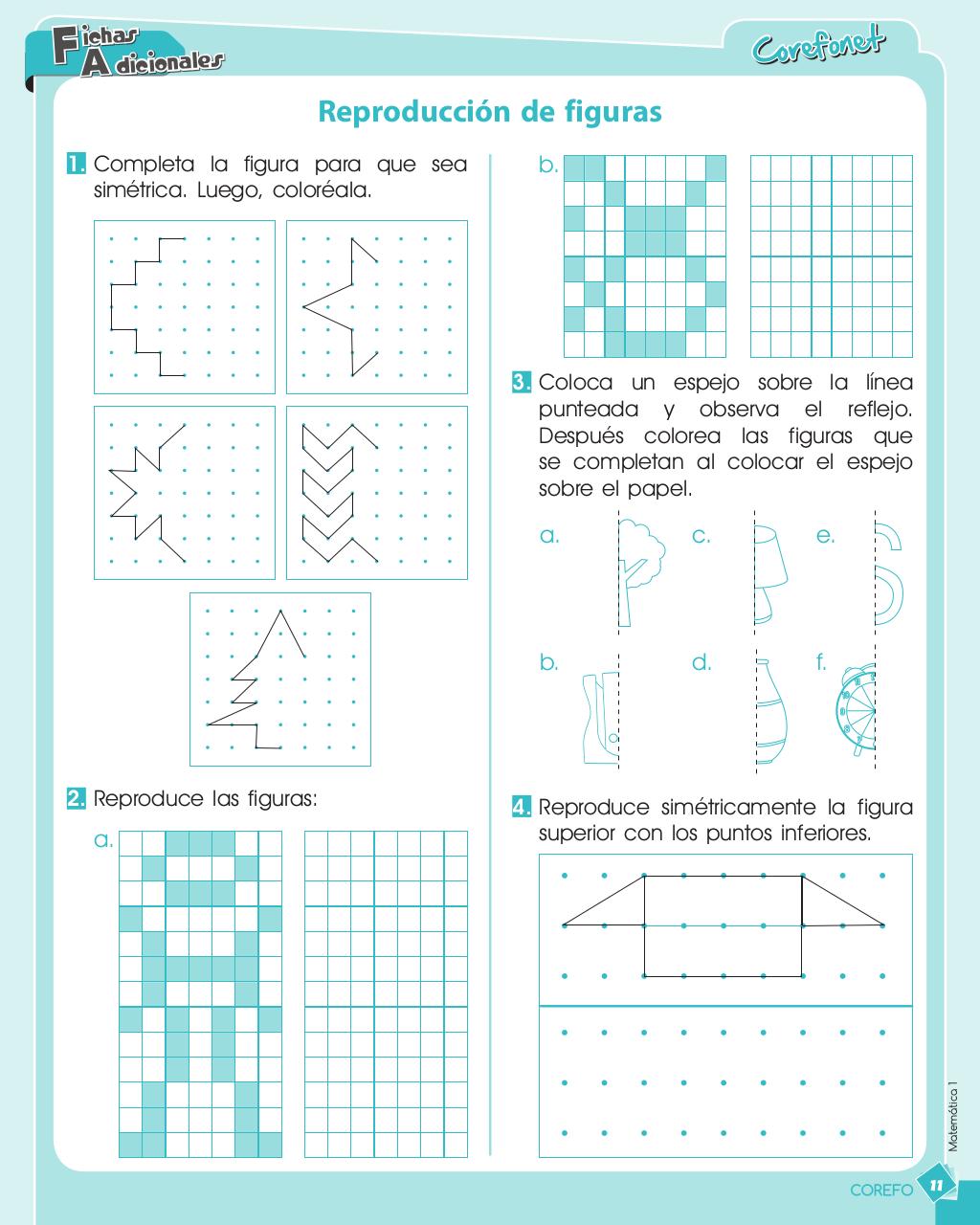 Fichas Adicionales

Corefonet

Reproducción de figuras

1. Completa la figura para que sea simétrica. Luego, coloréala.

2. Reproduce las figuras:

a.

b.

3. Coloca un espejo sobre la línea punteada y observa el reflejo. Después colorea las figuras que se completan al colocar el espejo sobre el papel.

a.

c.

e.

b.

d.

f.

4. Reproduce simétricamente la figura superior con los puntos inferiores.

Matemática 1

COREFO 11