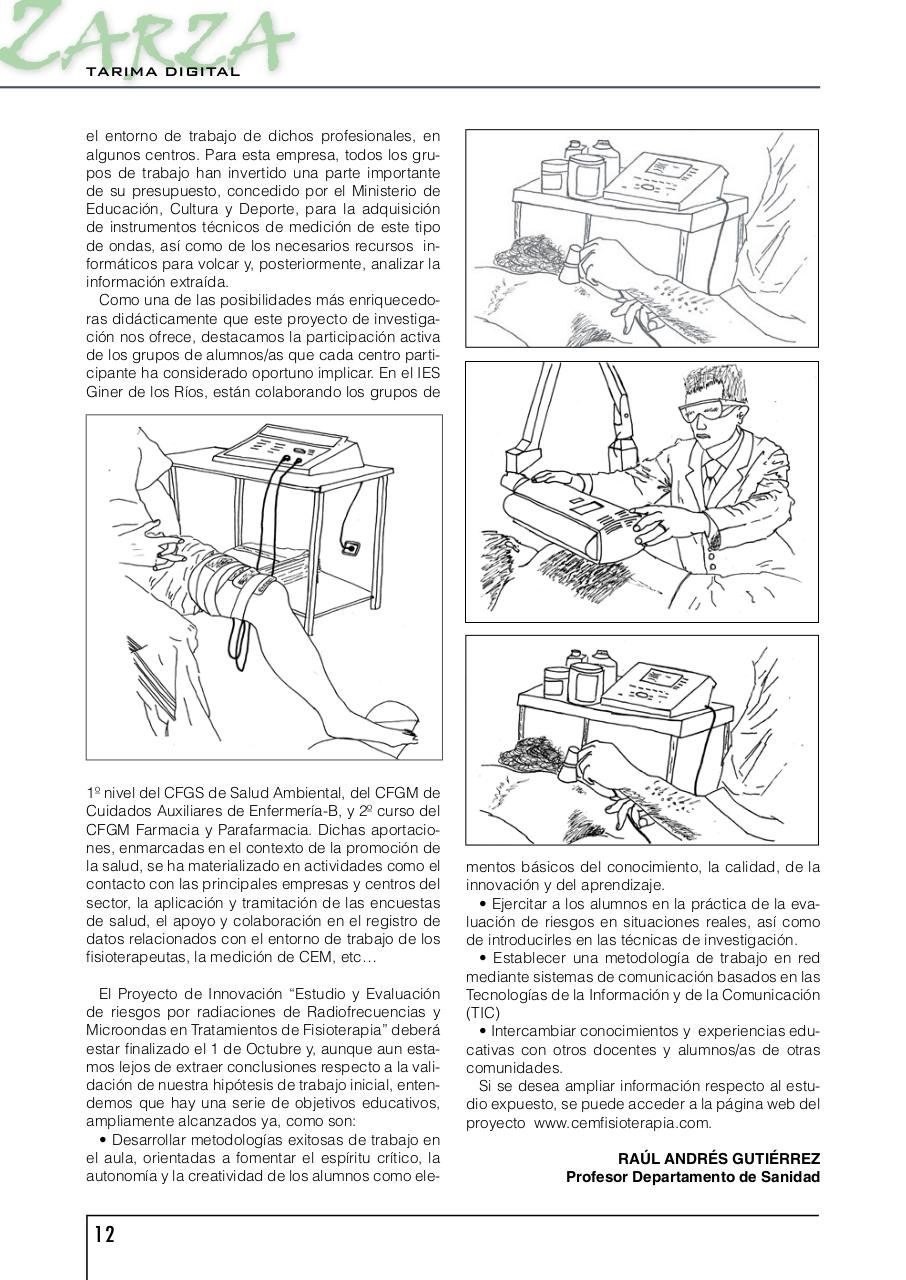 ZARZA
TARIMA DIGITAL

el entorno de trabajo de dichos profesionales, en algunos centros. Para esta empresa, todos los grupos de trabajo han invertido una parte importante de su presupuesto, concedido por el Ministerio de Educación, Cultura y Deporte, para la adquisición de instrumentos técnicos de medición de este tipo de ondas, así como de los necesarios recursos informáticos para volcar y, posteriormente, analizar la información extraída.

Como una de las posibilidades más enriquecedoras didácticamente que este proyecto de investigación nos ofrece, destacamos la participación activa de los grupos de alumnos/as que cada centro participante ha considerado oportuno implicar. En el IES Giner de los Ríos, están colaborando los grupos de 1º nivel del CFGS de Salud Ambiental, del CFGM de Cuidados Auxiliares de Enfermería-B, y 2º curso del CFGM Farmacia y Parafarmacia. Dichas aportaciones, enmarcadas en el contexto de la promoción de la salud, se ha materializado en actividades como el contacto con las principales empresas y centros del sector, la aplicación y tramitación de las encuestas de salud, el apoyo y colaboración en el registro de datos relacionados con el entorno de trabajo de los fisioterapeutas, la medición de CEM, etc…

El Proyecto de Innovación “Estudio y Evaluación de riesgos por radiaciones de Radiofrecuencias y Microondas en Tratamientos de Fisioterapia” deberá estar finalizado el 1 de Octubre y, aunque aun estamos lejos de extraer conclusiones respecto a la validación de nuestra hipótesis de trabajo inicial, entendemos que hay una serie de objetivos educativos, ampliamente alcanzados ya, como son:

• Desarrollar metodologías exitosas de trabajo en el aula, orientadas a fomentar el espíritu crítico, la autonomía y la creatividad de los alumnos como elementos básicos del conocimiento, la calidad, de la innovación y del aprendizaje.

• Ejercitar a los alumnos en la práctica de la evaluación de riesgos en situaciones reales, así como de introducirles en las técnicas de investigación.

• Establecer una metodología de trabajo en red mediante sistemas de comunicación basados en las Tecnologías de la Información y de la Comunicación (TIC)

• Intercambiar conocimientos y experiencias educativas con otros docentes y alumnos/as de otras comunidades.

Si se desea ampliar información respecto al estudio expuesto, se puede acceder a la página web del proyecto www.cemfisioterapia.com.

RAÚL ANDRÉS GUTIÉRREZ
Profesor Departamento de Sanidad

12